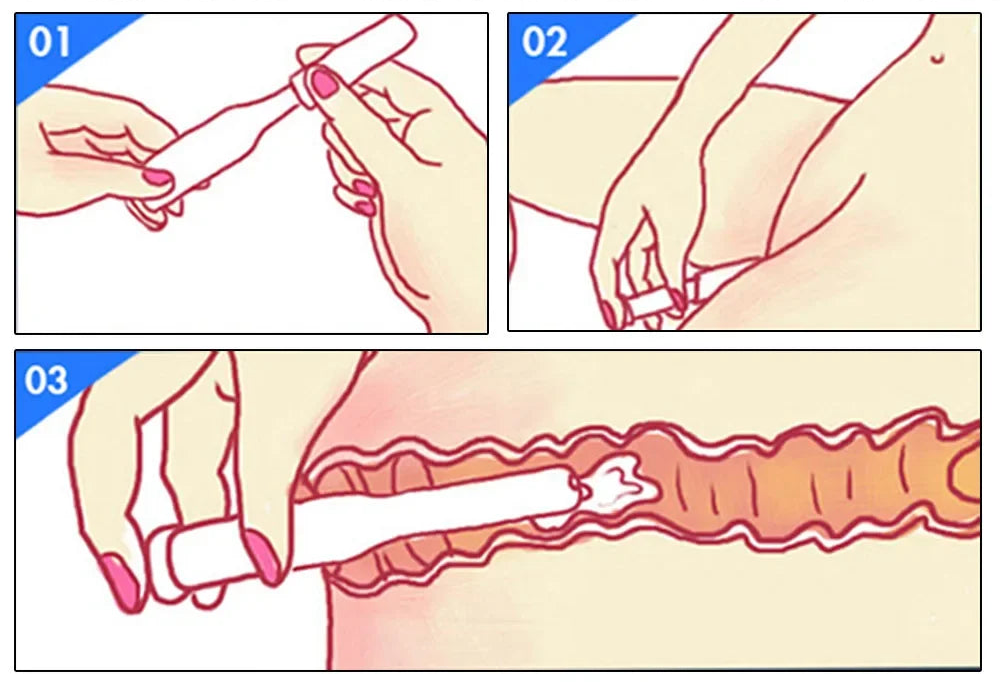 01

02

03